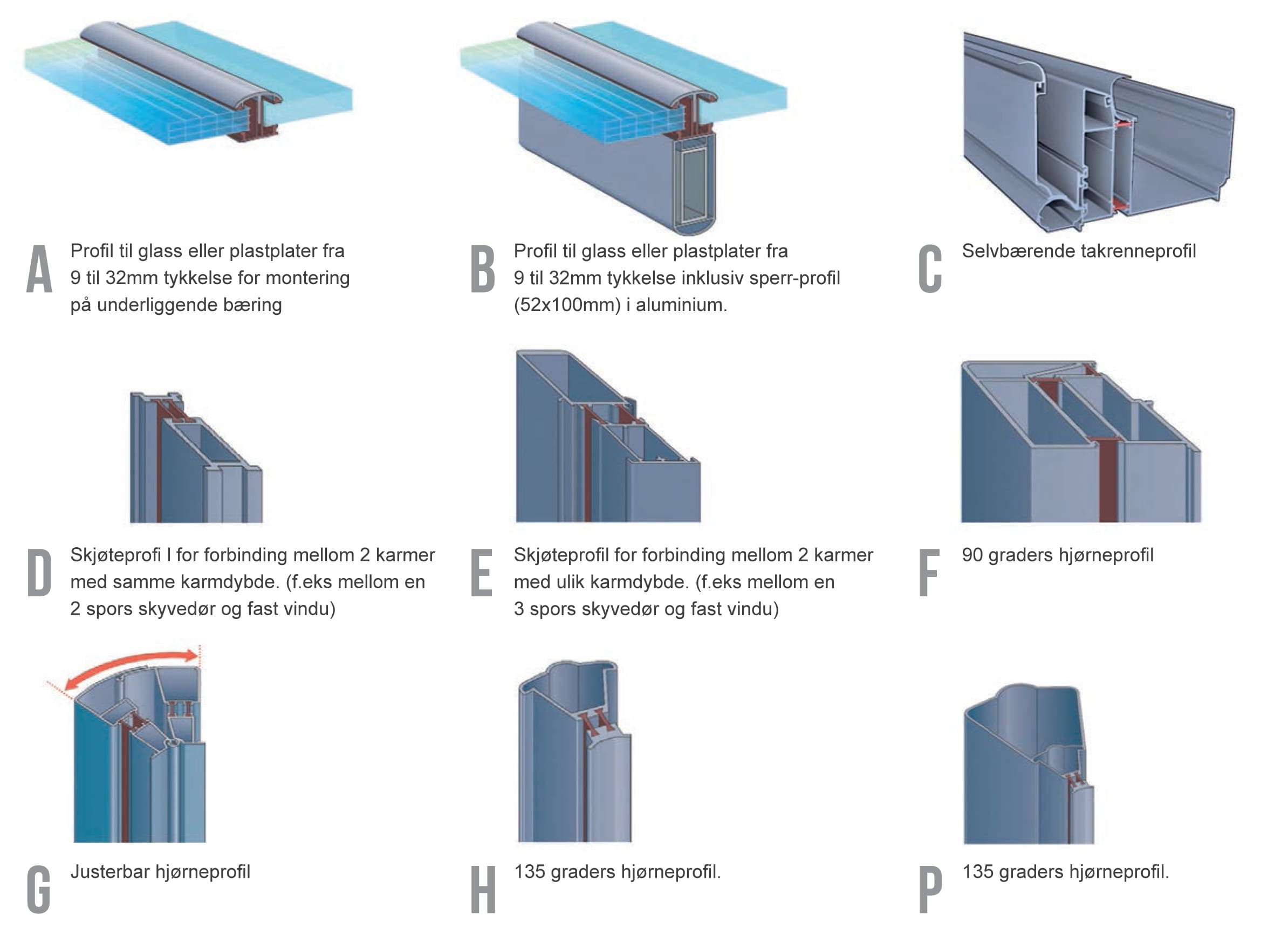 A Profil til glass eller plastplater fra 9 til 32mm tykkelse for montering på underliggende bæring

B Profil til glass eller plastplater fra 9 til 32mm tykkelse inklusiv sperr-profil (52x100mm) i aluminium.

C Selvbærende takrenneprofil

D Skjøteprofi l for forbinding mellom 2 karmer med samme karmdybde. (f.eks mellom en 2 spors skyvedør og fast vindu)

E Skjøteprofil for forbinding mellom 2 karmer med ulik karmdybde. (f.eks mellom en 3 spors skyvedør og fast vindu)

F 90 graders hjørneprofil

G Justerbar hjørneprofil

H 135 graders hjørneprofil.

P 135 graders hjørneprofil.